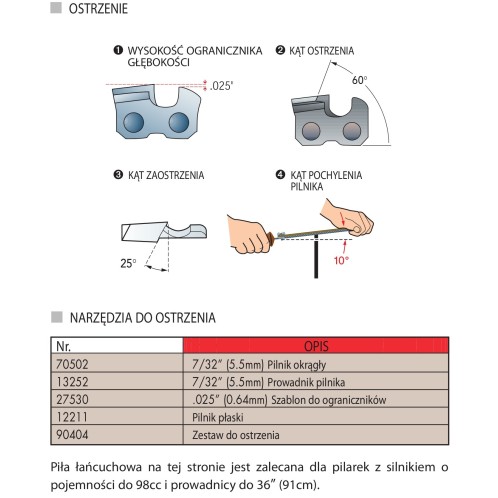 OSTRZENIE

❶ WYSOKOŚĆ OGRANICZNIKA GŁĘBOKOŚCI

.025'

❷ KĄT OSTRZENIA

60°

❸ KĄT ZAOSTRZENIA

25°

❹ KĄT POCHYLENIA PILNIKA

10°

NARZĘDZIA DO OSTRZENIA

| Nr. | OPIS |
|---|---|
| 70502 | 7/32" (5.5mm) Pilnik okrągły |
| 13252 | 7/32" (5.5mm) Prowadnik pilnika |
| 27530 | .025" (0.64mm) Szablon do ograniczników |
| 12211 | Pilnik płaski |
| 90404 | Zestaw do ostrzenia |

Piła łańcuchowa na tej stronie jest zalecana dla pilarek z silnikiem o pojemności do 98cc i prowadnicy do 36" (91cm).