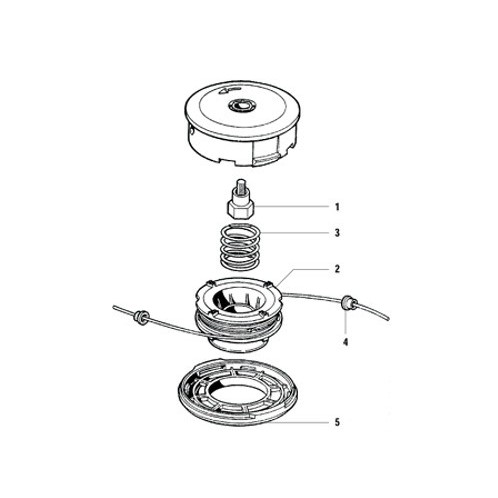 1
3
2
4
5